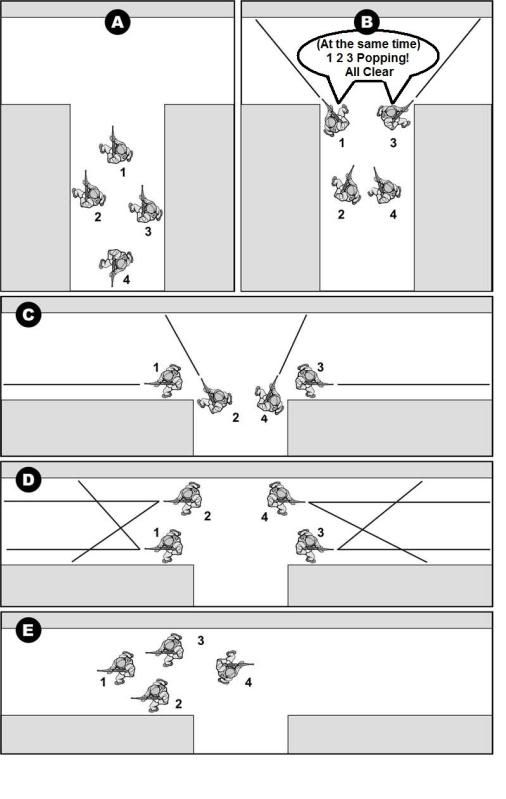 A

1
2
3
4

B

(At the same time)
1 2 3 Popping!
All Clear

1
3
2
4

C

1
3
2
4

D

2
4
1
3

E

3
1
4
2