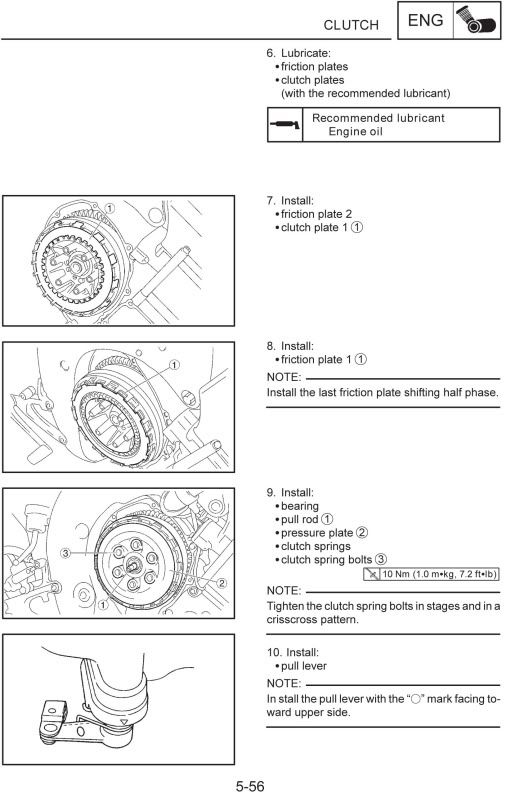 CLUTCH ENG

6. Lubricate:
• friction plates
• clutch plates
(with the recommended lubricant)

Recommended lubricant
Engine oil

1

7. Install:
• friction plate 2
• clutch plate 1 ①

1

8. Install:
• friction plate 1 ①

NOTE:
Install the last friction plate shifting half phase.

3
2
1

9. Install:
• bearing
• pull rod ①
• pressure plate ②
• clutch springs
• clutch spring bolts ③

10 Nm (1.0 m•kg, 7.2 ft•lb)

NOTE:
Tighten the clutch spring bolts in stages and in a crisscross pattern.

10. Install:
• pull lever

NOTE:
In stall the pull lever with the "○" mark facing toward upper side.

5-56