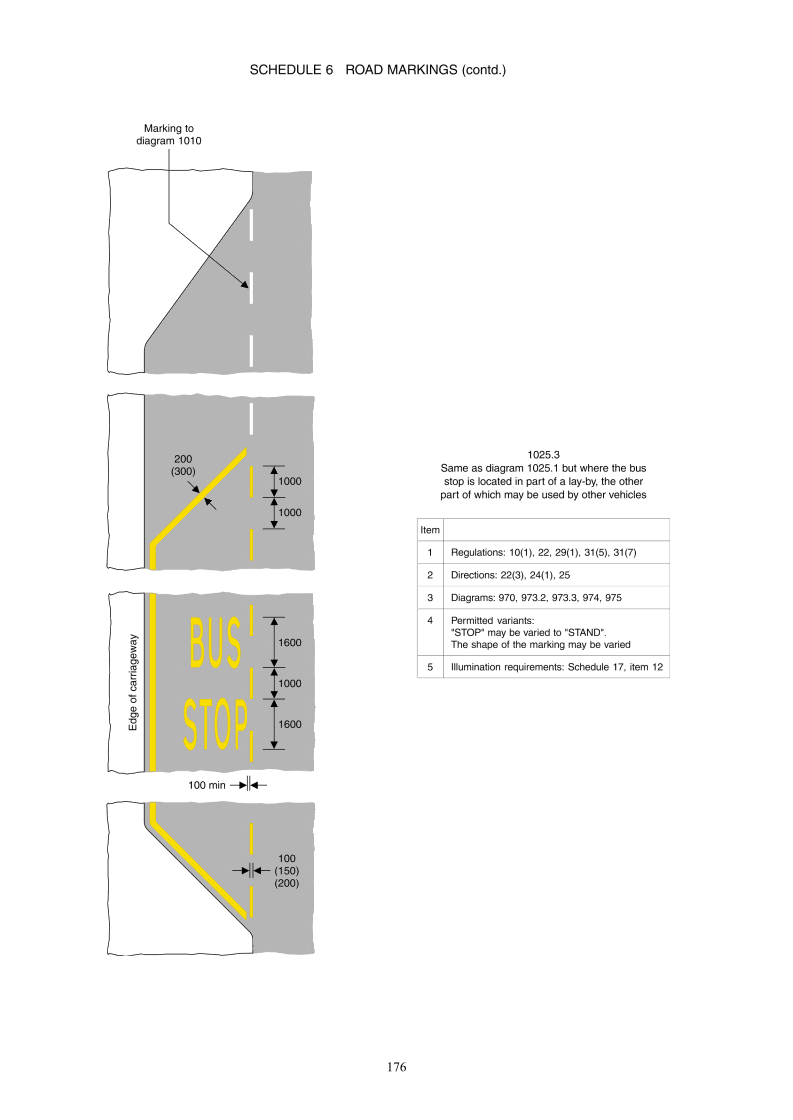 SCHEDULE 6 ROAD MARKINGS (contd.)

Marking to diagram 1010

200 (300)

1000

1000

Edge of carriageway

BUS STOP

1600

1000

1600

100 min

100 (150) (200)

1025.3
Same as diagram 1025.1 but where the bus stop is located in part of a lay-by, the other part of which may be used by other vehicles

| Item | |
|---|---|
| 1 | Regulations: 10(1), 22, 29(1), 31(5), 31(7) |
| 2 | Directions: 22(3), 24(1), 25 |
| 3 | Diagrams: 970, 973.2, 973.3, 974, 975 |
| 4 | Permitted variants: "STOP" may be varied to "STAND". The shape of the marking may be varied |
| 5 | Illumination requirements: Schedule 17, item 12 |

176