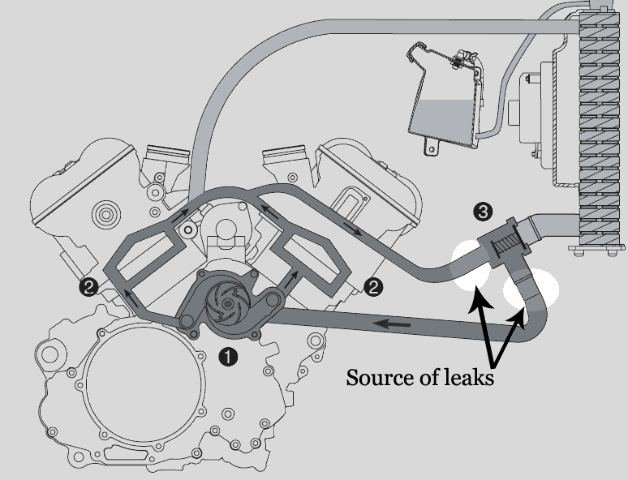 3

2

2

1

Source of leaks